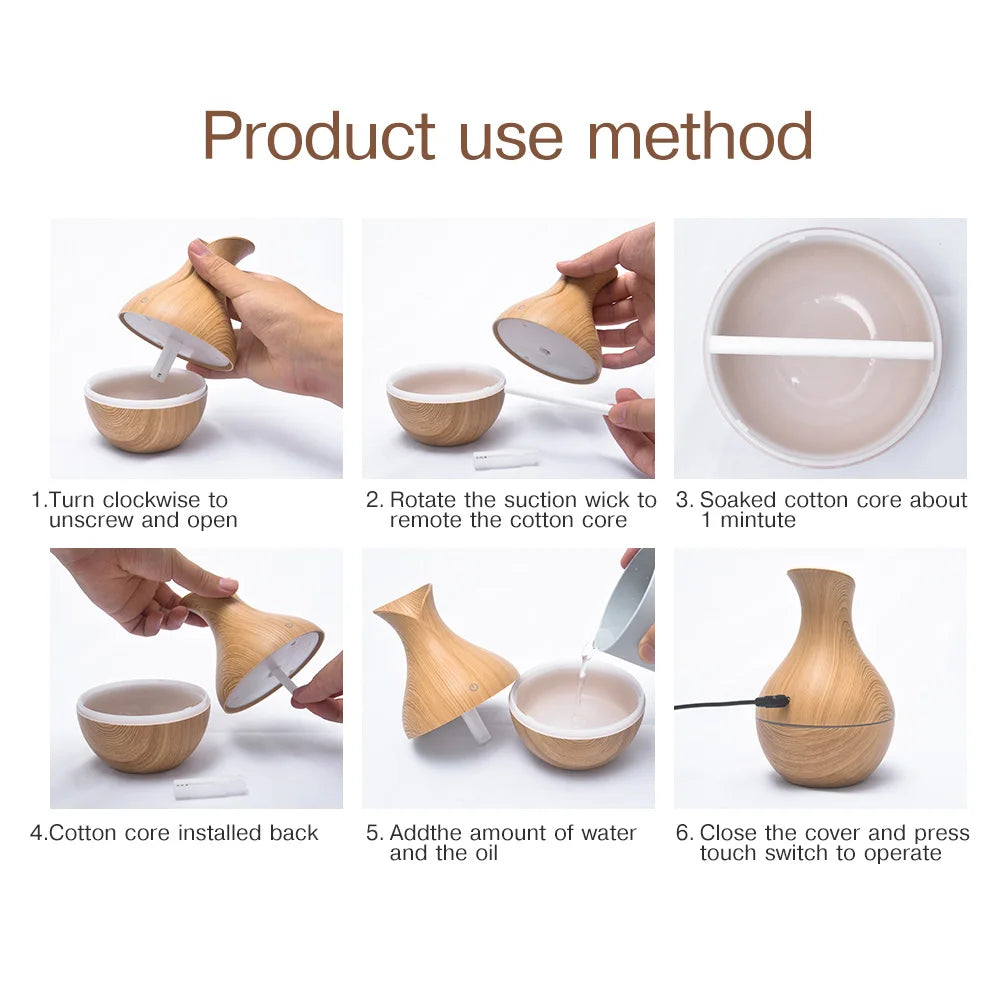 Product use method

1.Turn clockwise to unscrew and open

2. Rotate the suction wick to remote the cotton core

3. Soaked cotton core about 1 mintute

4.Cotton core installed back

5. Addthe amount of water and the oil

6. Close the cover and press touch switch to operate