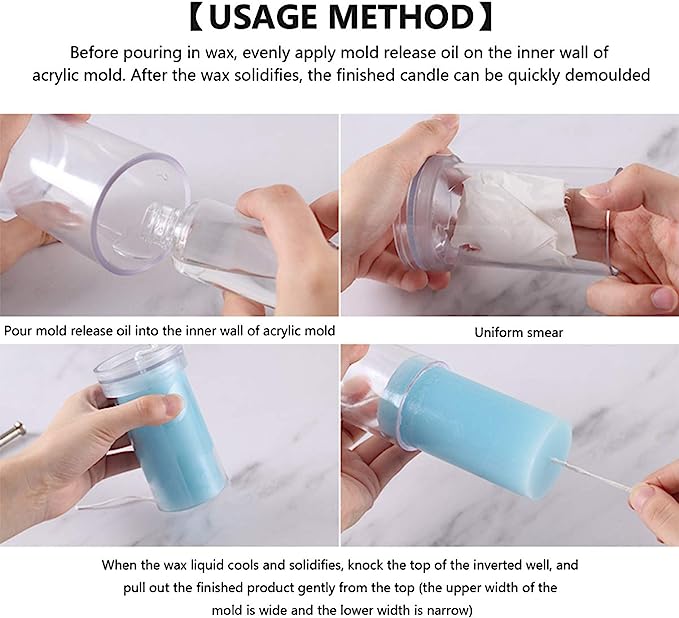 【USAGE METHOD】

Before pouring in wax, evenly apply mold release oil on the inner wall of acrylic mold. After the wax solidifies, the finished candle can be quickly demoulded

Pour mold release oil into the inner wall of acrylic mold

Uniform smear

When the wax liquid cools and solidifies, knock the top of the inverted well, and pull out the finished product gently from the top (the upper width of the mold is wide and the lower width is narrow)